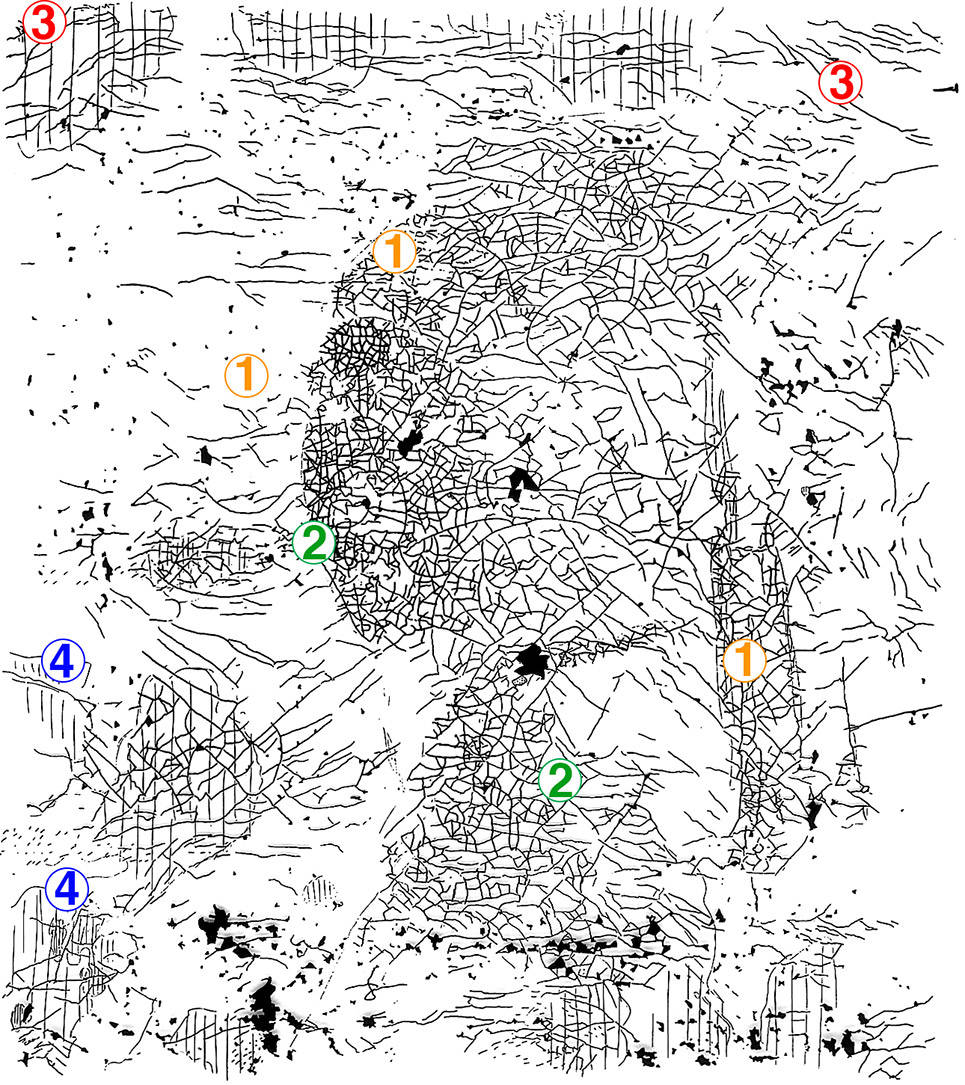 3
3
1
1
2
4
1
2
4